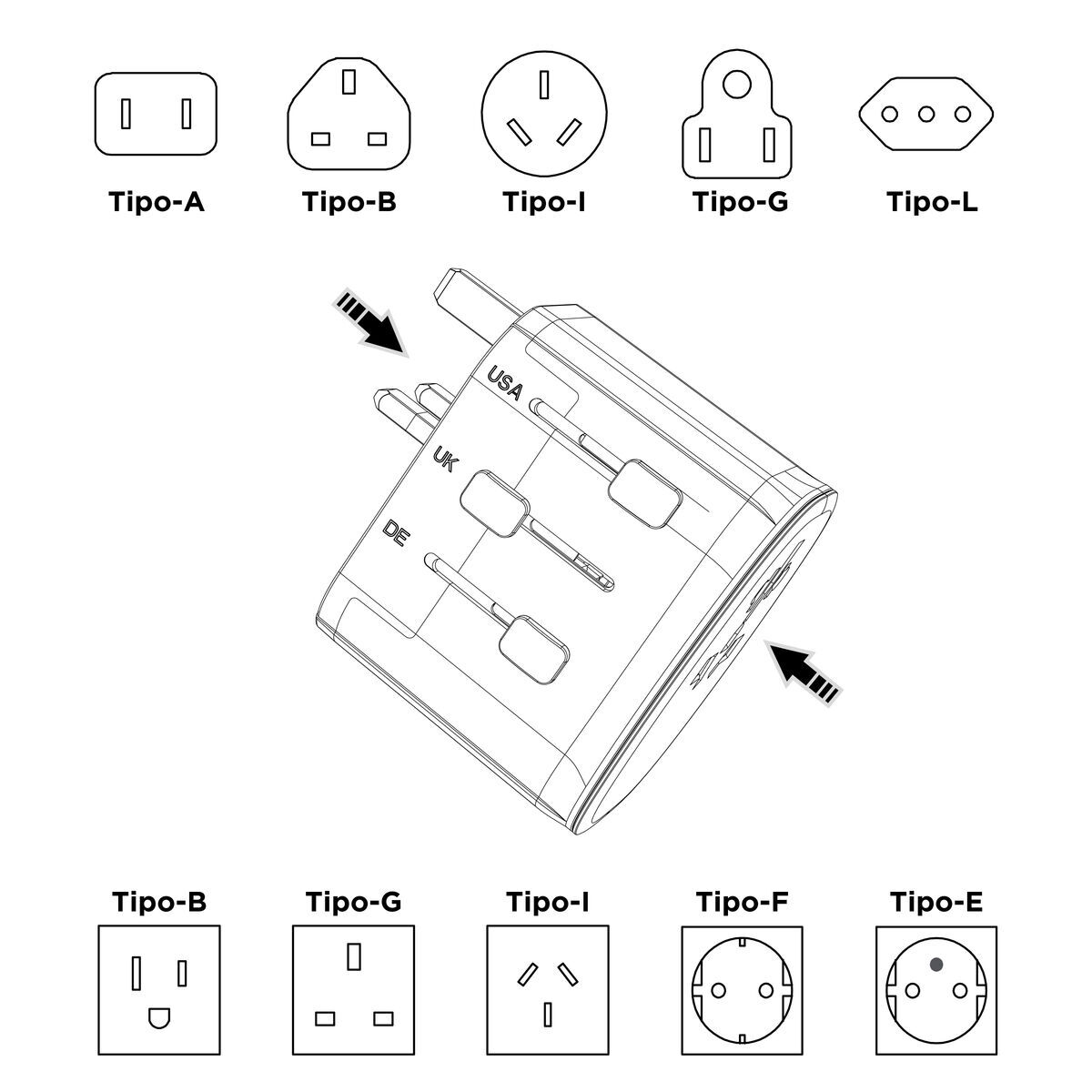 Tipo-A Tipo-B Tipo-I Tipo-G Tipo-L

USA
UK
DE

Tipo-B Tipo-G Tipo-I Tipo-F Tipo-E